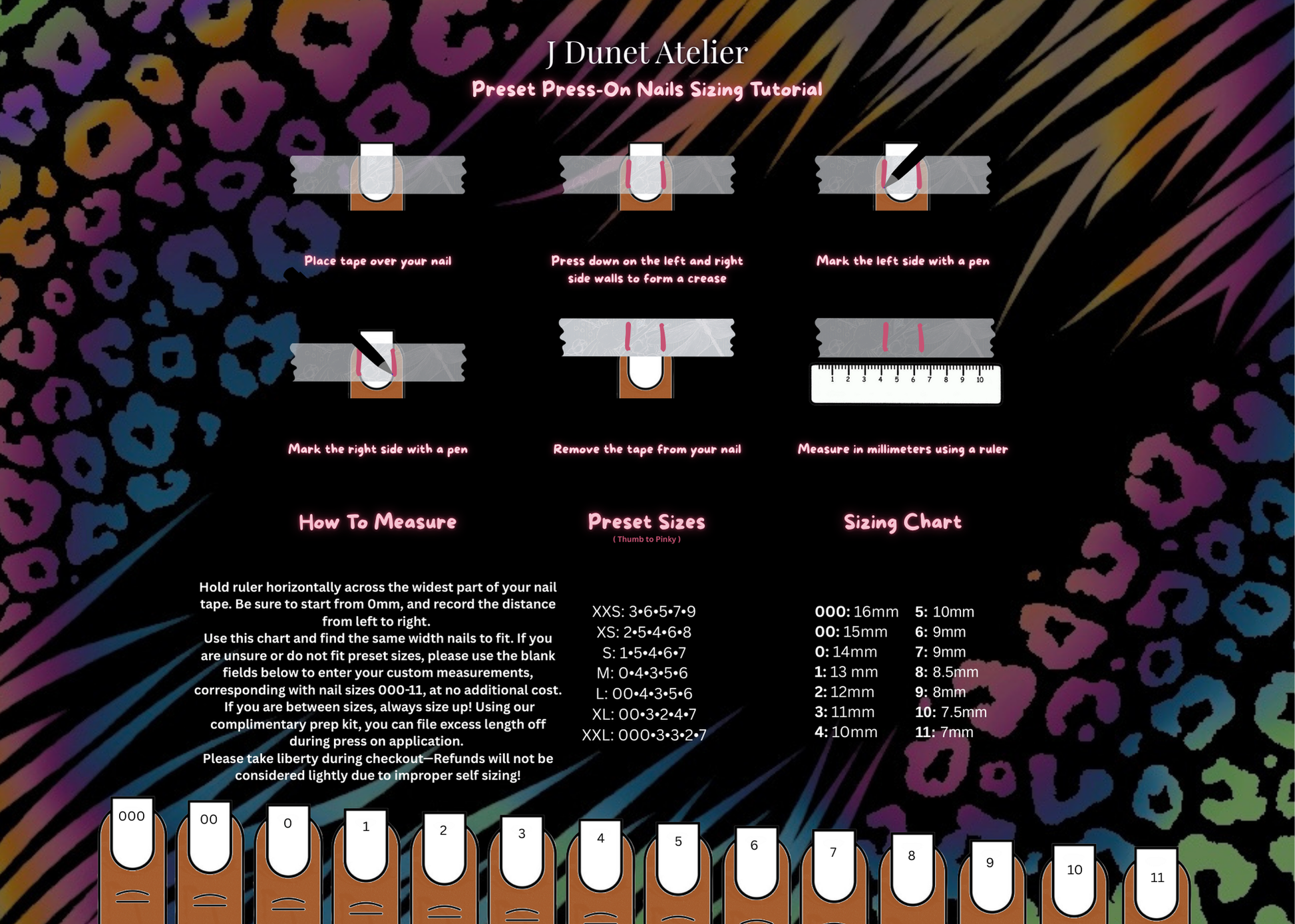 J Dunet Atelier
Preset Press-On Nails Sizing Tutorial

Place tape over your nail

Press down on the left and right side walls to form a crease

Mark the left side with a pen

Mark the right side with a pen

Remove the tape from your nail

1 2 3 4 5 6 7 8 9 10

Measure in millimeters using a ruler

How To Measure

Hold ruler horizontally across the widest part of your nail tape. Be sure to start from 0mm, and record the distance from left to right.
Use this chart and find the same width nails to fit. If you are unsure or do not fit preset sizes, please use the blank fields below to enter your custom measurements, corresponding with nail sizes 000-11, at no additional cost.
If you are between sizes, always size up! Using our complimentary prep kit, you can file excess length off during press on application.
Please take liberty during checkout—Refunds will not be considered lightly due to improper self sizing!

Preset Sizes
( Thumb to Pinky )

XXS: 3•6•5•7•9
XS: 2•5•4•6•8
S: 1•5•4•6•7
M: 0•4•3•5•6
L: 00•4•3•5•6
XL: 00•3•2•4•7
XXL: 000•3•3•2•7

Sizing Chart

000: 16mm
00: 15mm
0: 14mm
1: 13 mm
2: 12mm
3: 11mm
4: 10mm

5: 10mm
6: 9mm
7: 9mm
8: 8.5mm
9: 8mm
10: 7.5mm
11: 7mm

000 00 0 1 2 3 4 5 6 7 8 9 10 11